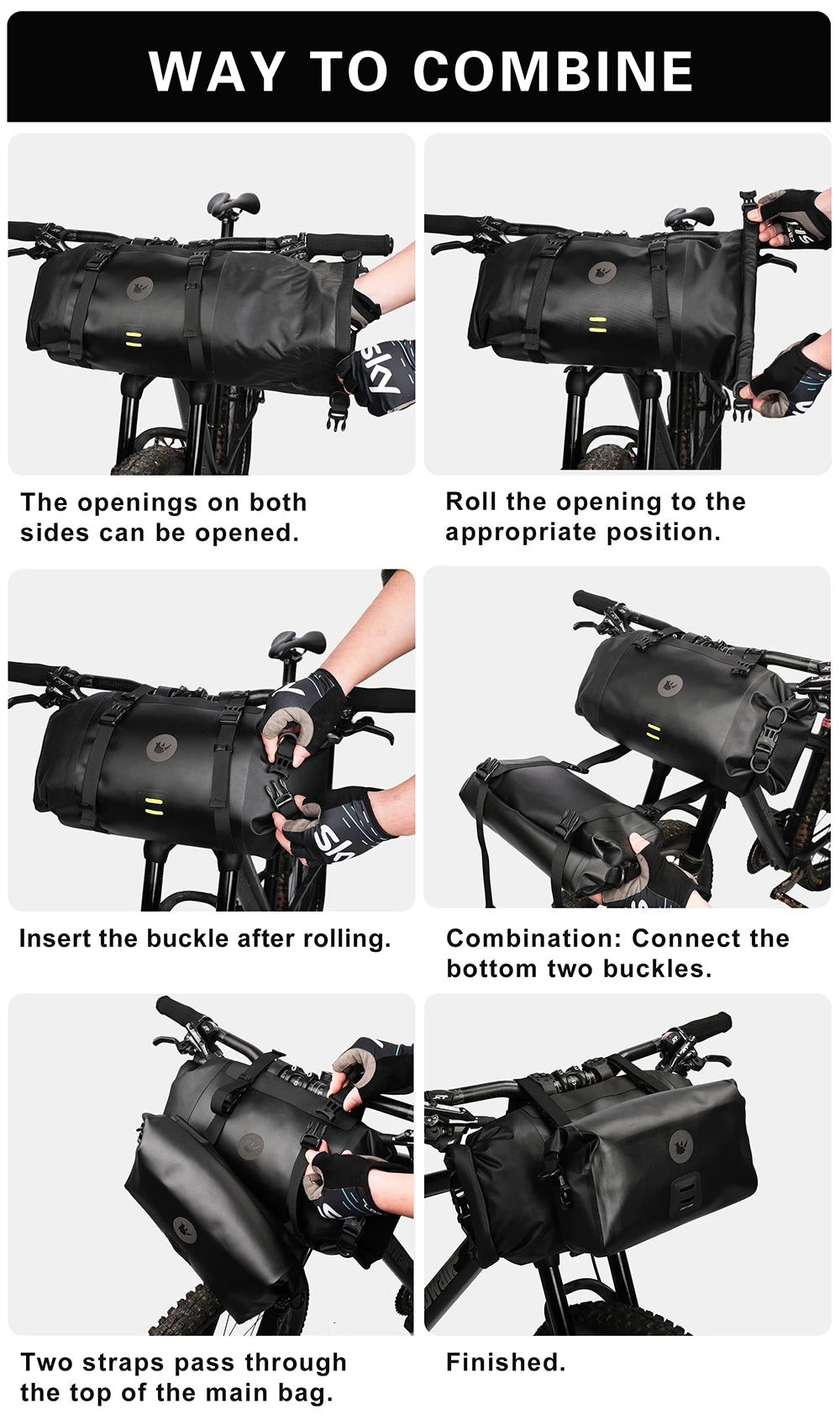 WAY TO COMBINE

The openings on both sides can be opened.

Roll the opening to the appropriate position.

Insert the buckle after rolling.

Combination: Connect the bottom two buckles.

Two straps pass through the top of the main bag.

Finished.