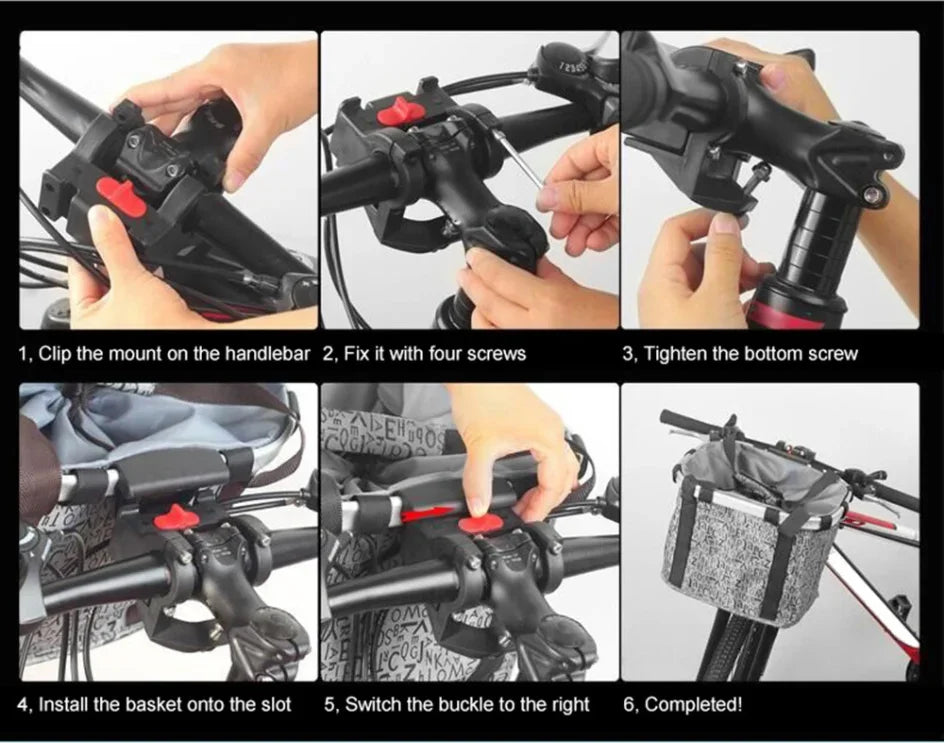 1, Clip the mount on the handlebar
2, Fix it with four screws
3, Tighten the bottom screw
4, Install the basket onto the slot
5, Switch the buckle to the right
6, Completed!